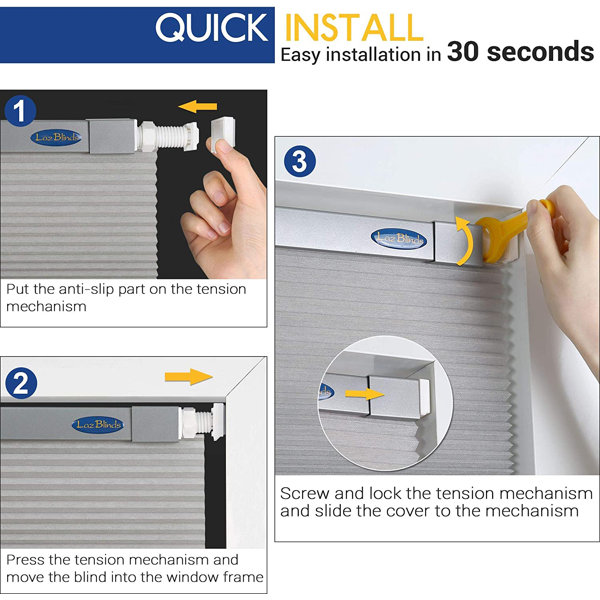 QUICK INSTALL
Easy installation in 30 seconds

1
Laz Blinds
Put the anti-slip part on the tension mechanism

2
Laz Blinds
Press the tension mechanism and move the blind into the window frame

3
Laz Blinds
Screw and lock the tension mechanism and slide the cover to the mechanism